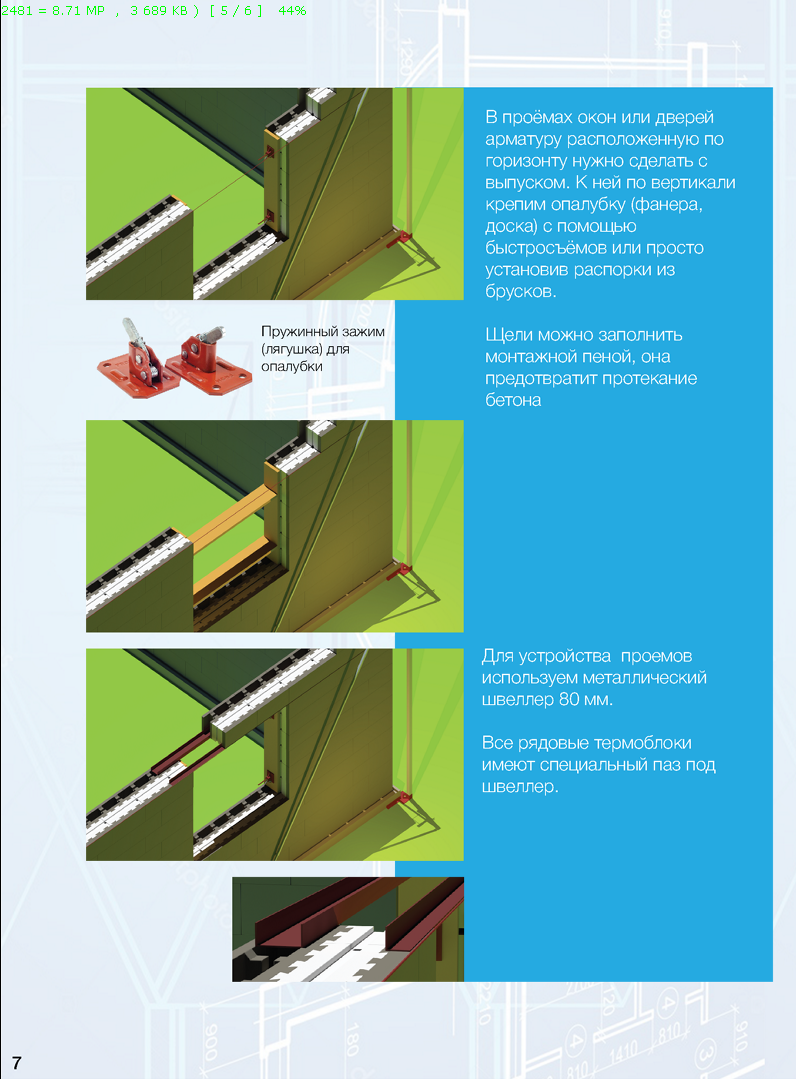 2481 = 8.71 MP , 3 689 KB ) [ 5 / 6 ] 44%

В проёмах окон или дверей арматуру расположенную по горизонту нужно сделать с выпуском. К ней по вертикали крепим опалубку (фанера, доска) с помощью быстросъёмов или просто установив распорки из брусков.

Щели можно заполнить монтажной пеной, она предотвратит протекание бетона

Пружинный зажим (лягушка) для опалубки

Для устройства проемов используем металлический швеллер 80 мм.

Все рядовые термоблоки имеют специальный паз под швеллер.

7