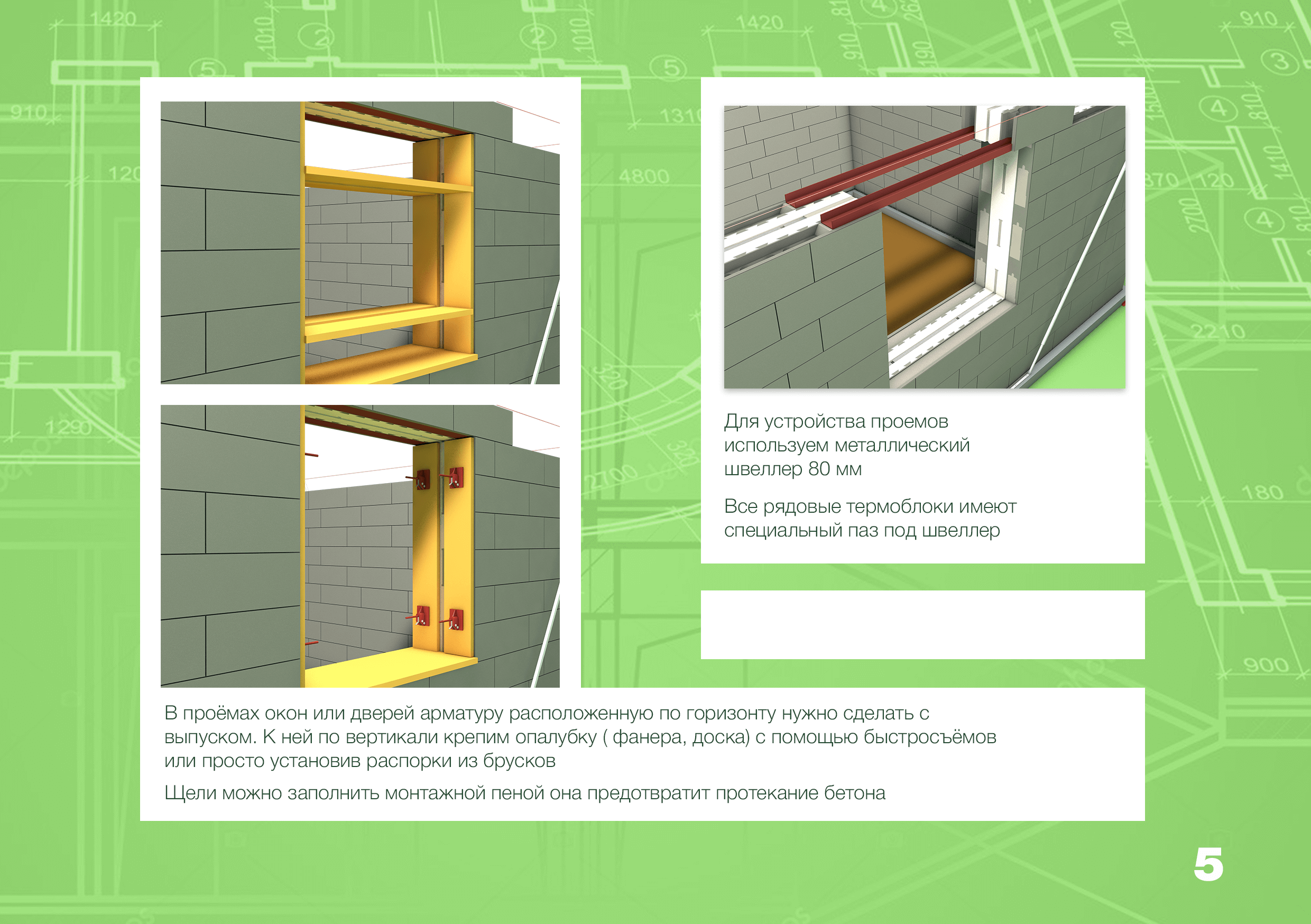 Для устройства проемов используем металлический швеллер 80 мм

Все рядовые термоблоки имеют специальный паз под швеллер

В проёмах окон или дверей арматуру расположенную по горизонту нужно сделать с выпуском. К ней по вертикали крепим опалубку ( фанера, доска) с помощью быстросъёмов или просто установив распорки из брусков

Щели можно заполнить монтажной пеной она предотвратит протекание бетона

5